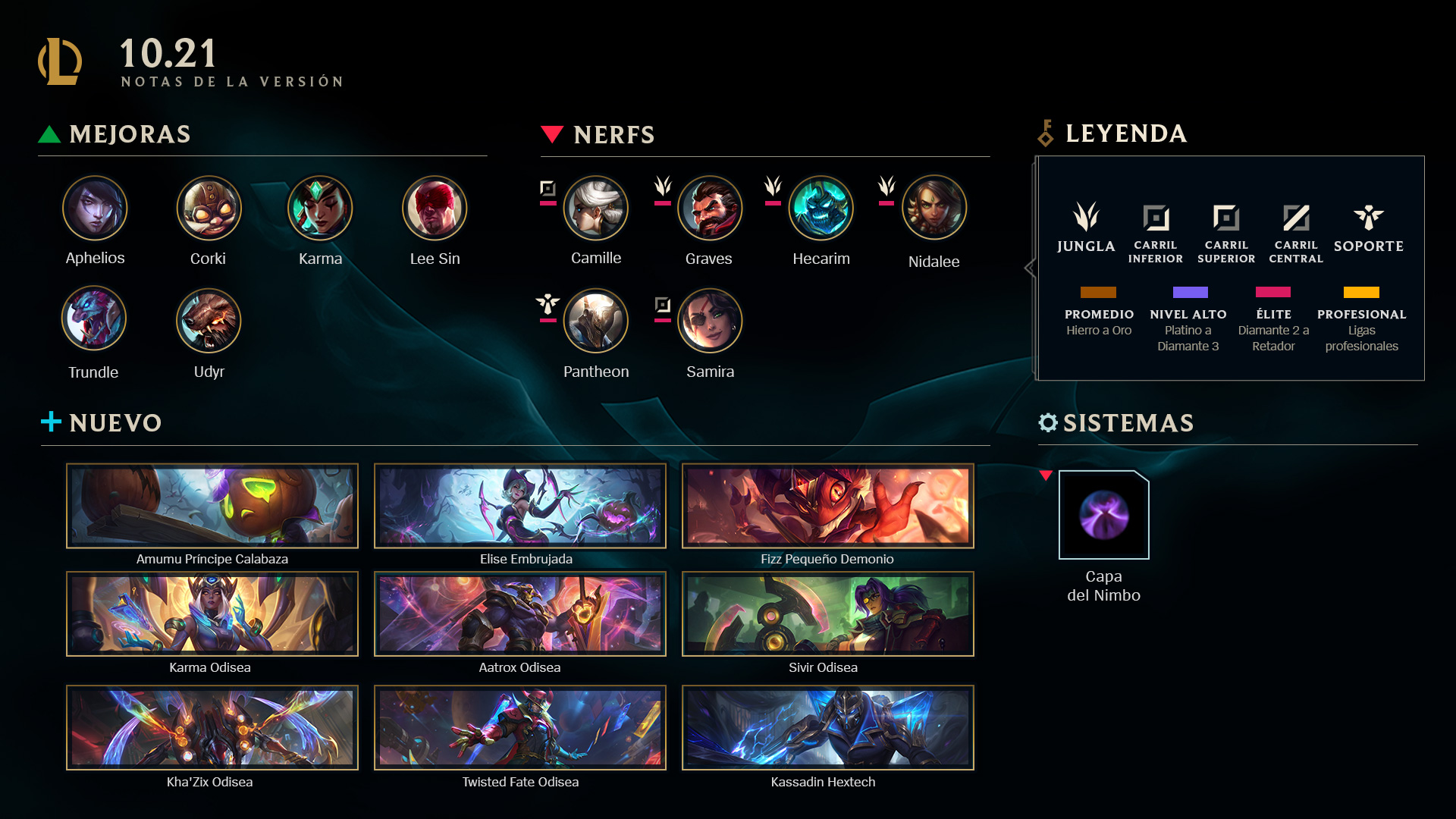 10.21
NOTAS DE LA VERSIÓN

MEJORAS

Aphelios
Corki
Karma
Lee Sin
Trundle
Udyr

NERFS

Camille
Graves
Hecarim
Nidalee
Pantheon
Samira

LEYENDA

JUNGLA
CARRIL INFERIOR
CARRIL SUPERIOR
CARRIL CENTRAL
SOPORTE

PROMEDIO
Hierro a Oro
NIVEL ALTO
Platino a Diamante 3
ÉLITE
Diamante 2 a Retador
PROFESIONAL
Ligas profesionales

NUEVO

Amumu Príncipe Calabaza
Elise Embrujada
Fizz Pequeño Demonio
Karma Odisea
Aatrox Odisea
Sivir Odisea
Kha'Zix Odisea
Twisted Fate Odisea
Kassadin Hextech

SISTEMAS

Capa del Nimbo